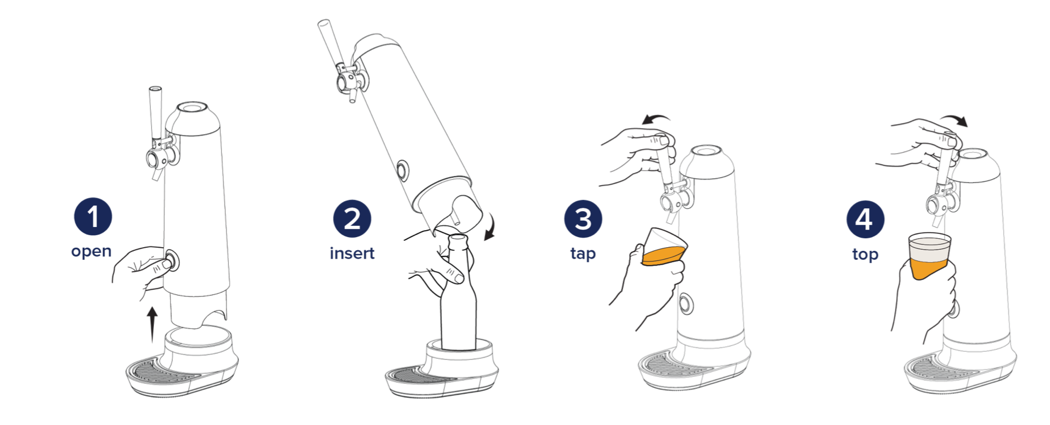 1
open

2
insert

3
tap

4
top